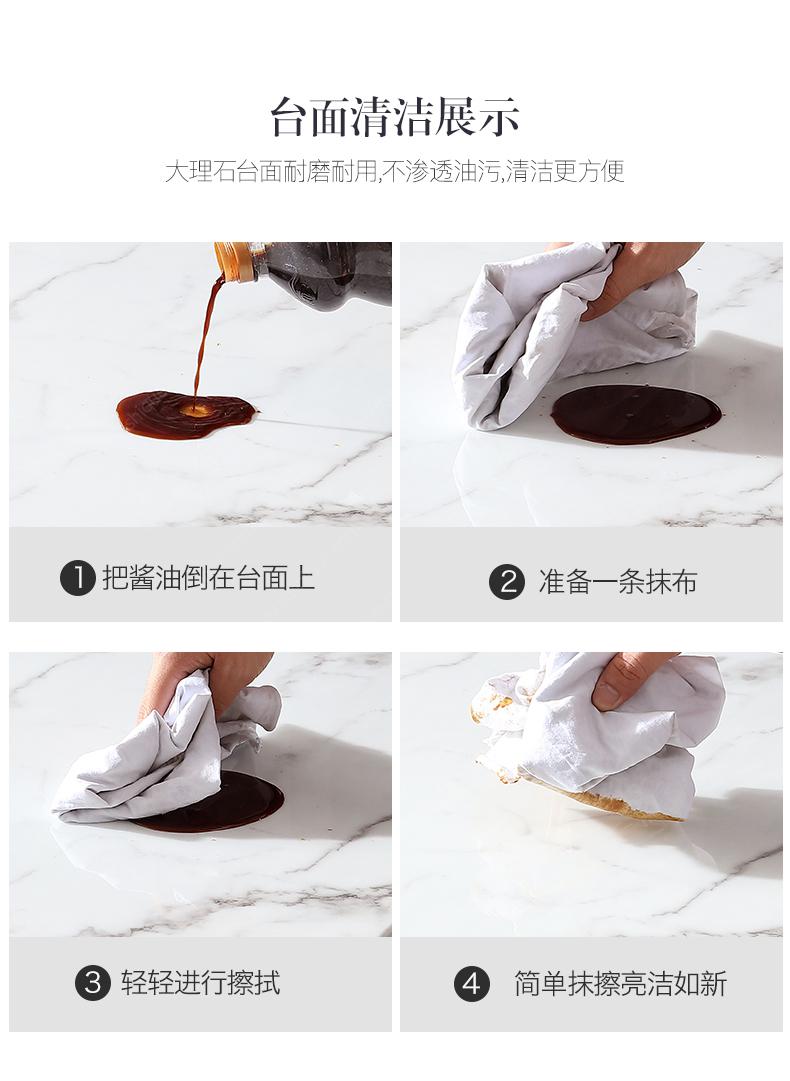 台面清洁展示

大理石台面耐磨耐用,不渗透油污,清洁更方便

1 把酱油倒在台面上

2 准备一条抹布

3 轻轻进行擦拭

4 简单抹擦亮洁如新