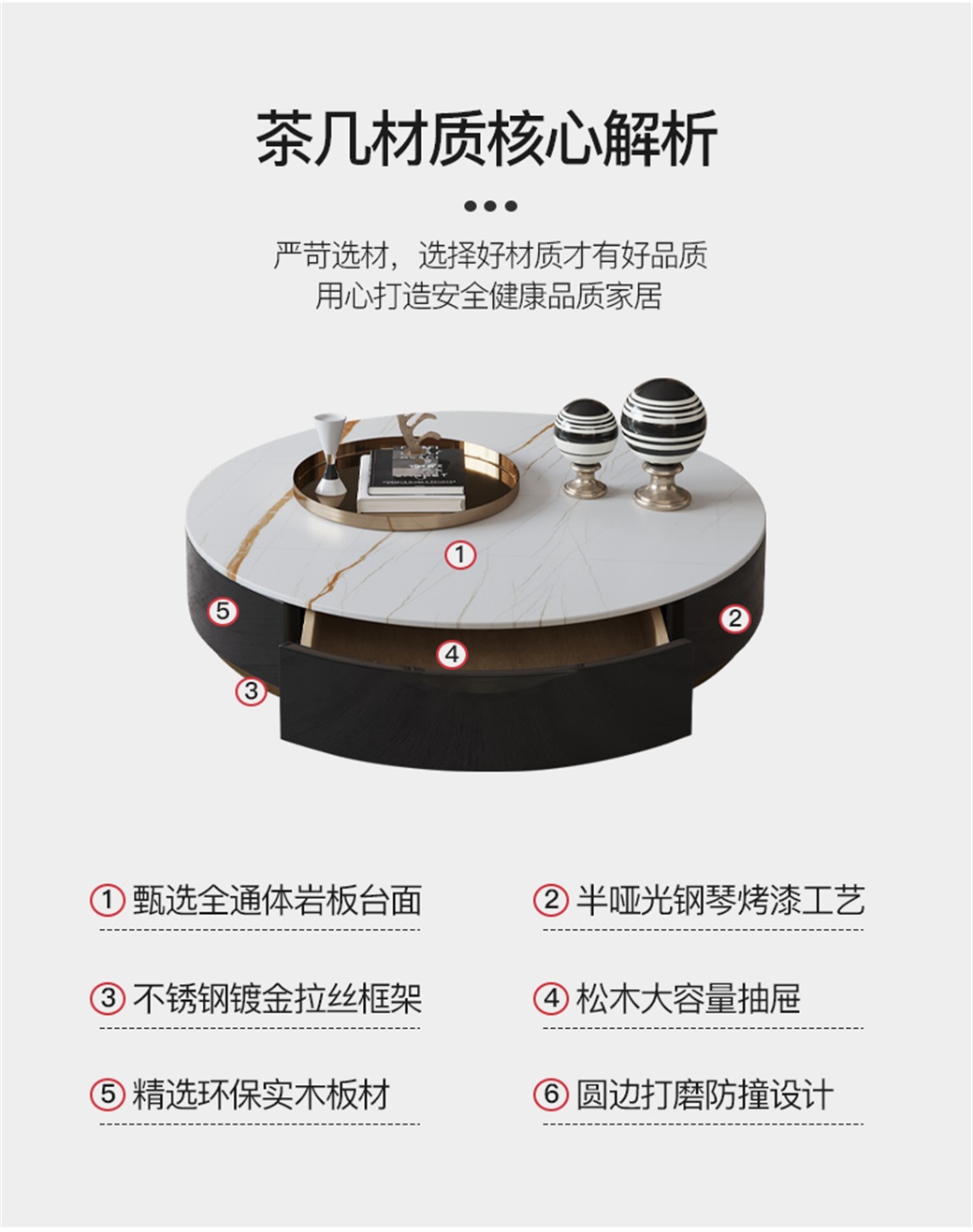 茶几材质核心解析

严苛选材，选择好材质才有好品质
用心打造安全健康品质家居

①

⑤

②

④

③

① 甄选全通体岩板台面

② 半哑光钢琴烤漆工艺

③ 不锈钢镀金拉丝框架

④ 松木大容量抽屉

⑤ 精选环保实木板材

⑥ 圆边打磨防撞设计