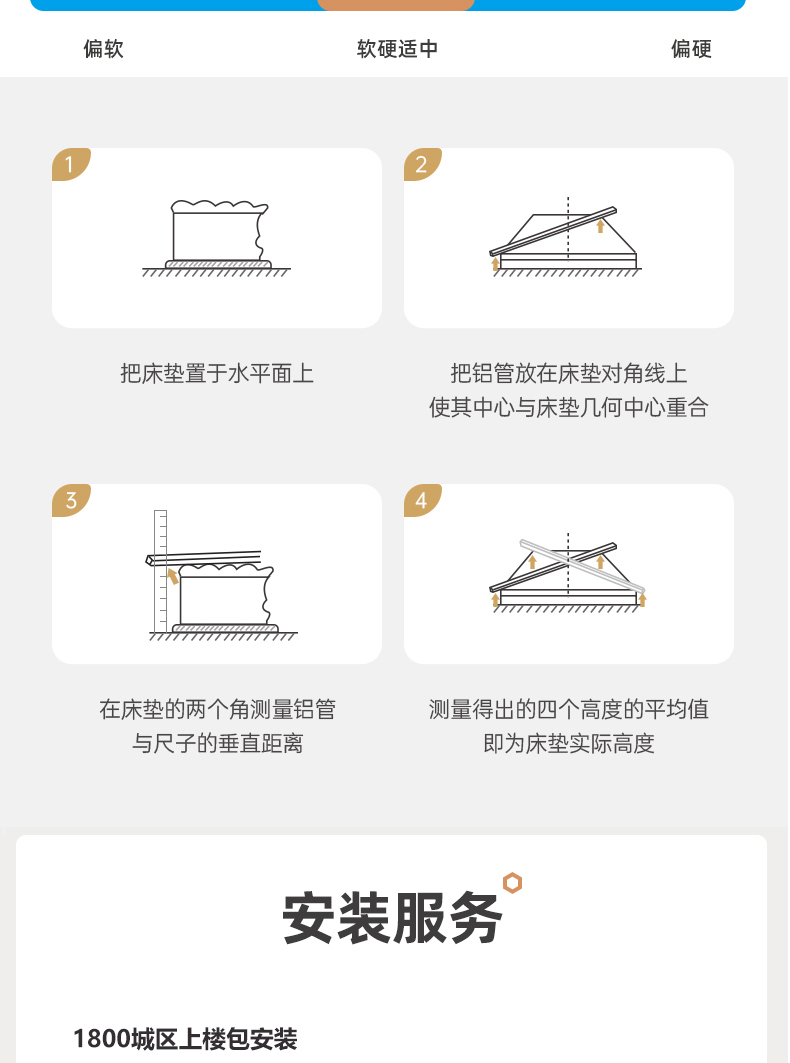 偏软 软硬适中 偏硬

1

把床垫置于水平面上

2

把铝管放在床垫对角线上
使其中心与床垫几何中心重合

3

在床垫的两个角测量铝管
与尺子的垂直距离

4

测量得出的四个高度的平均值
即为床垫实际高度

安装服务

1800城区上楼包安装